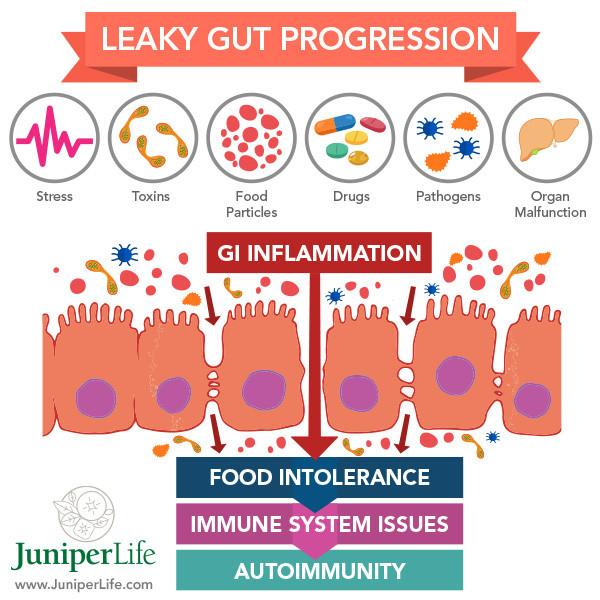 LEAKY GUT PROGRESSION

Stress

Toxins

Food Particles

Drugs

Pathogens

Organ Malfunction

GI INFLAMMATION

FOOD INTOLERANCE

IMMUNE SYSTEM ISSUES

AUTOIMMUNITY

JuniperLife
www.JuniperLife.com